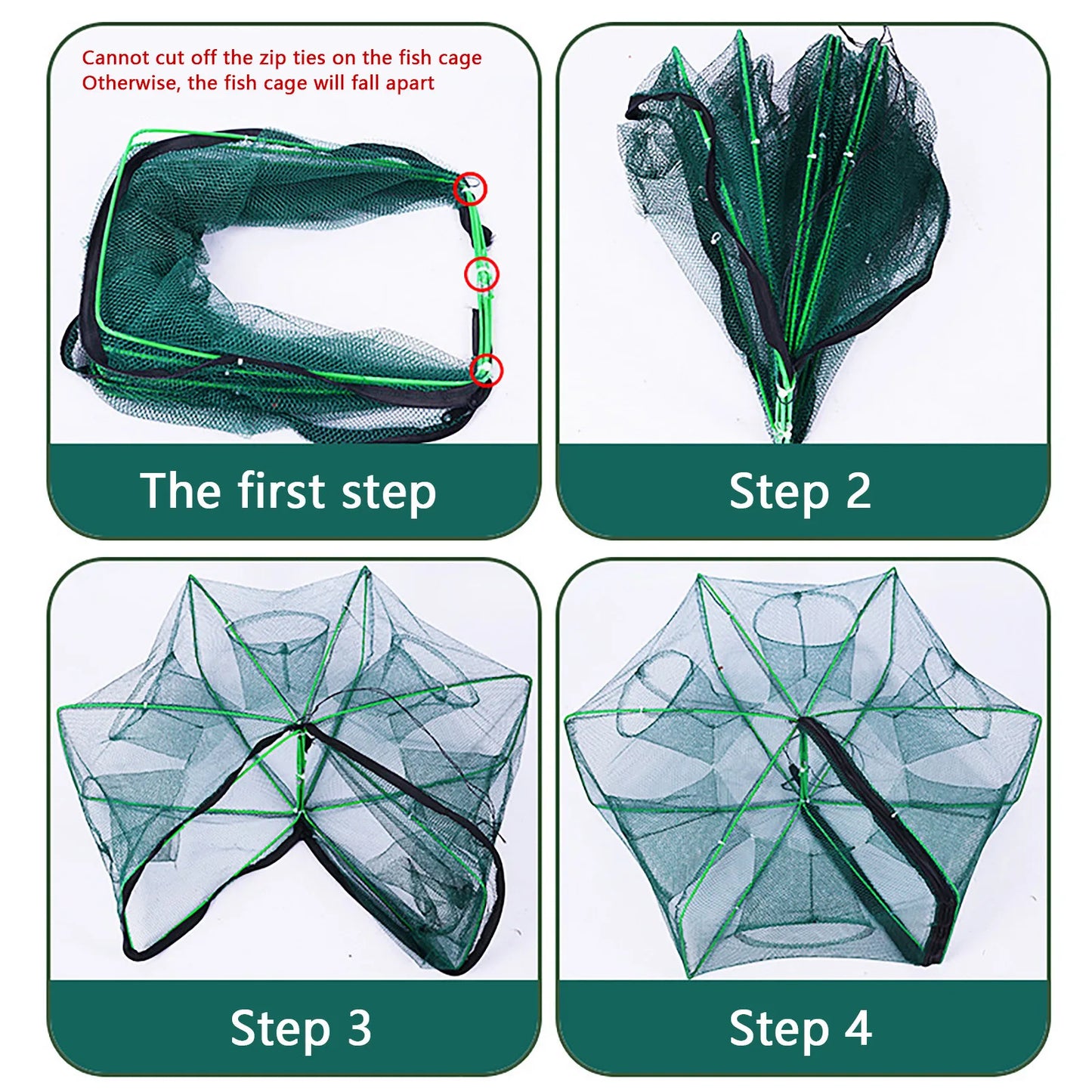 Cannot cut off the zip ties on the fish cage
Otherwise, the fish cage will fall apart

The first step

Step 2

Step 3

Step 4