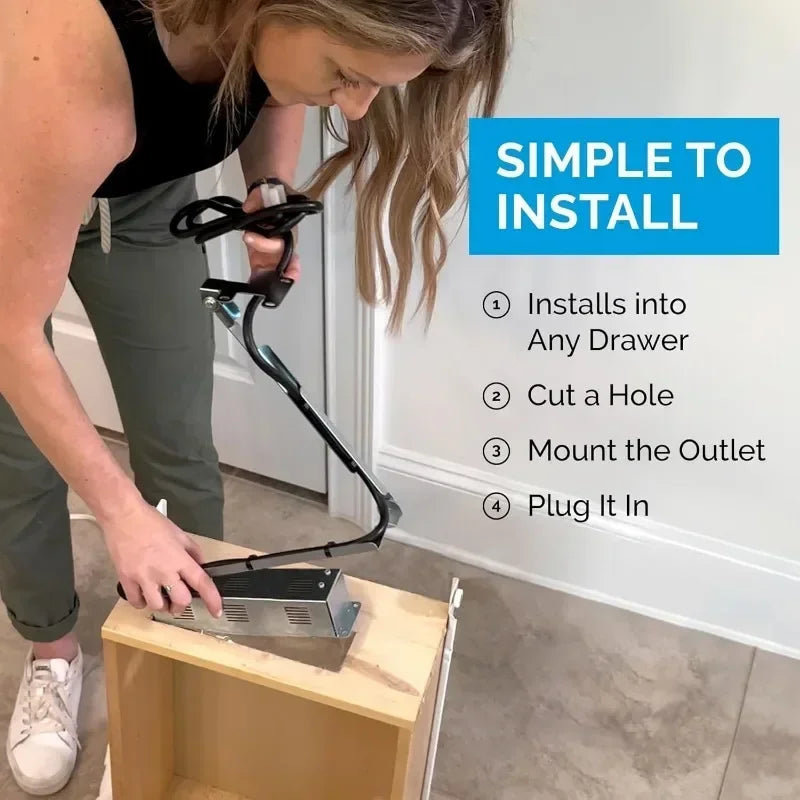 SIMPLE TO INSTALL

① Installs into Any Drawer

② Cut a Hole

③ Mount the Outlet

④ Plug It In